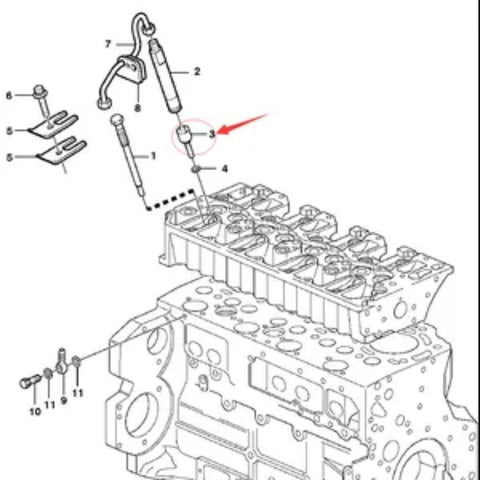 7
2
6
8
5
3
5
1
4
10
11
9
11